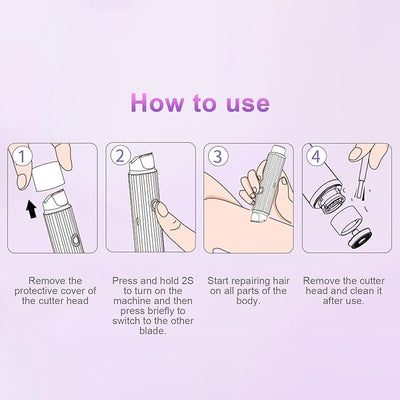 How to use

1

2

3

4

Remove the protective cover of the cutter head

Press and hold 2S to turn on the machine and then press briefly to switch to the other blade.

Start repairing hair on all parts of the body.

Remove the cutter head and clean it after use.